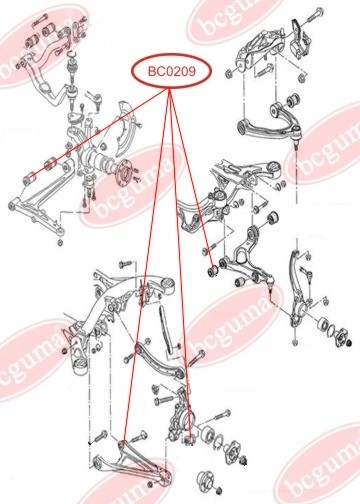 BC0209

bcguma

bcguma

bcguma

bcguma

bcguma

bcguma

bcguma

bcguma