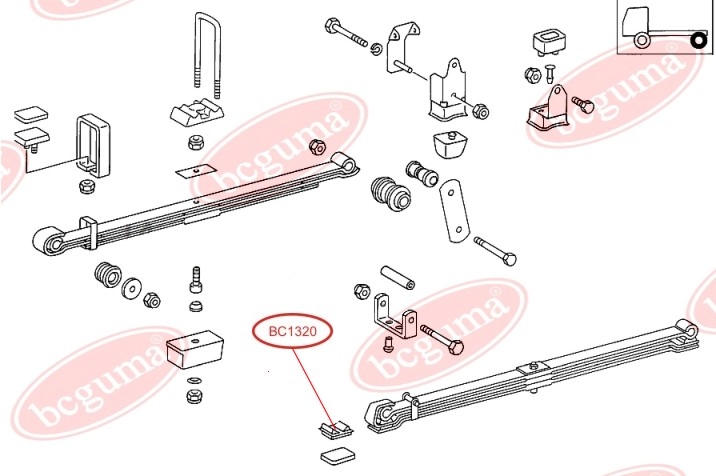 BC1320

bcguma®

bcguma®

bcguma®

bcguma®

bcguma®