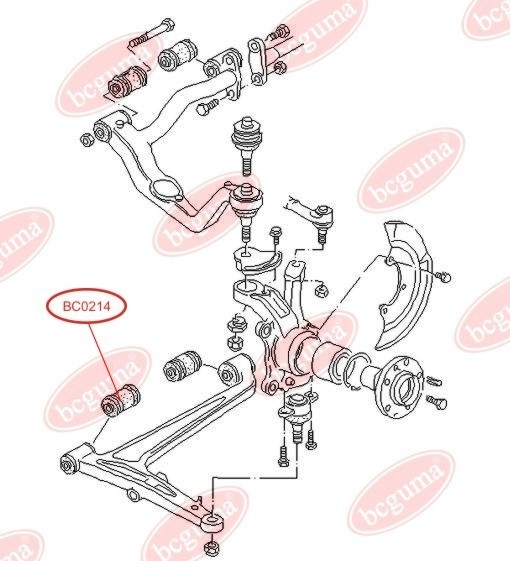 BC0214

bcguma®