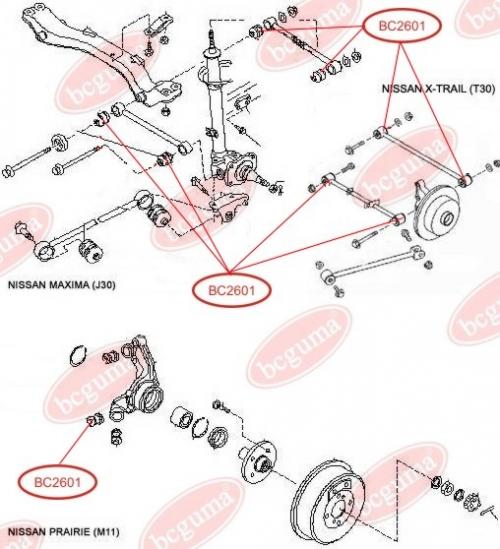 BC2601

NISSAN X-TRAIL (T30)

NISSAN MAXIMA (J30)

BC2601

BC2601

NISSAN PRAIRIE (M11)

bcguma