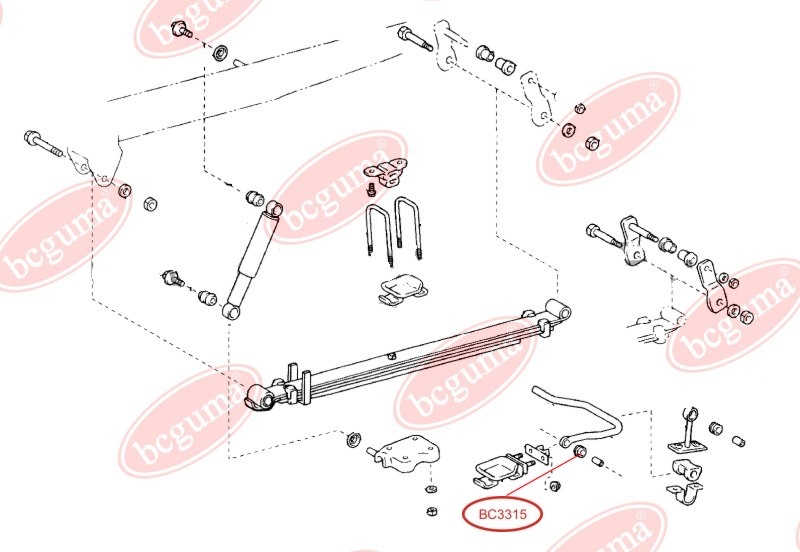 bcguma®

bcguma®

bcguma®

bcguma®

bcguma®

bcguma®

bcguma®

bcguma®

BC3315