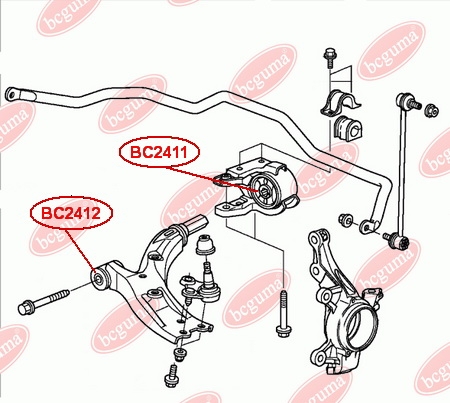 BC2411

BC2412

bcguma®