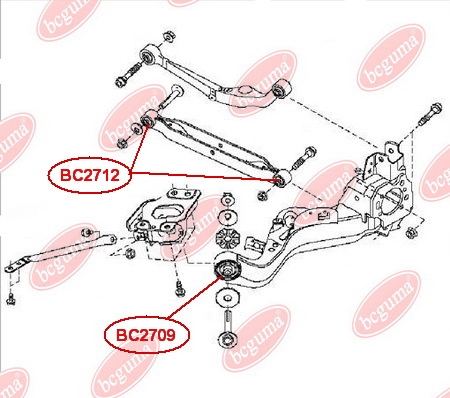 BC2712

BC2709

bcguma®