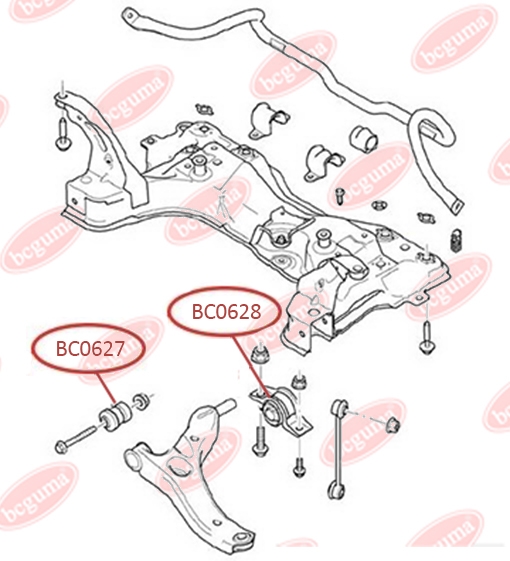 BC0628

BC0627

bcguma